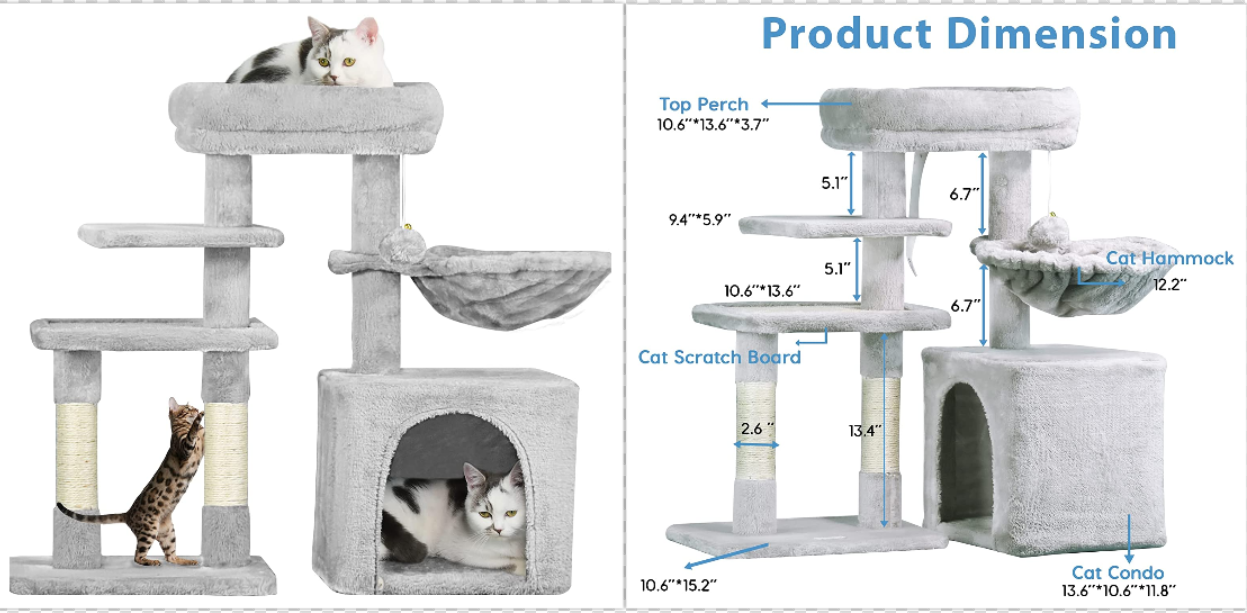 Product Dimension

Top Perch
10.6''*13.6''*3.7''

5.1''

6.7''

9.4''*5.9''

5.1''

Cat Hammock
12.2''

10.6''*13.6''

6.7''

Cat Scratch Board

2.6 ''

13.4''

10.6''*15.2''

Cat Condo
13.6''*10.6''*11.8''